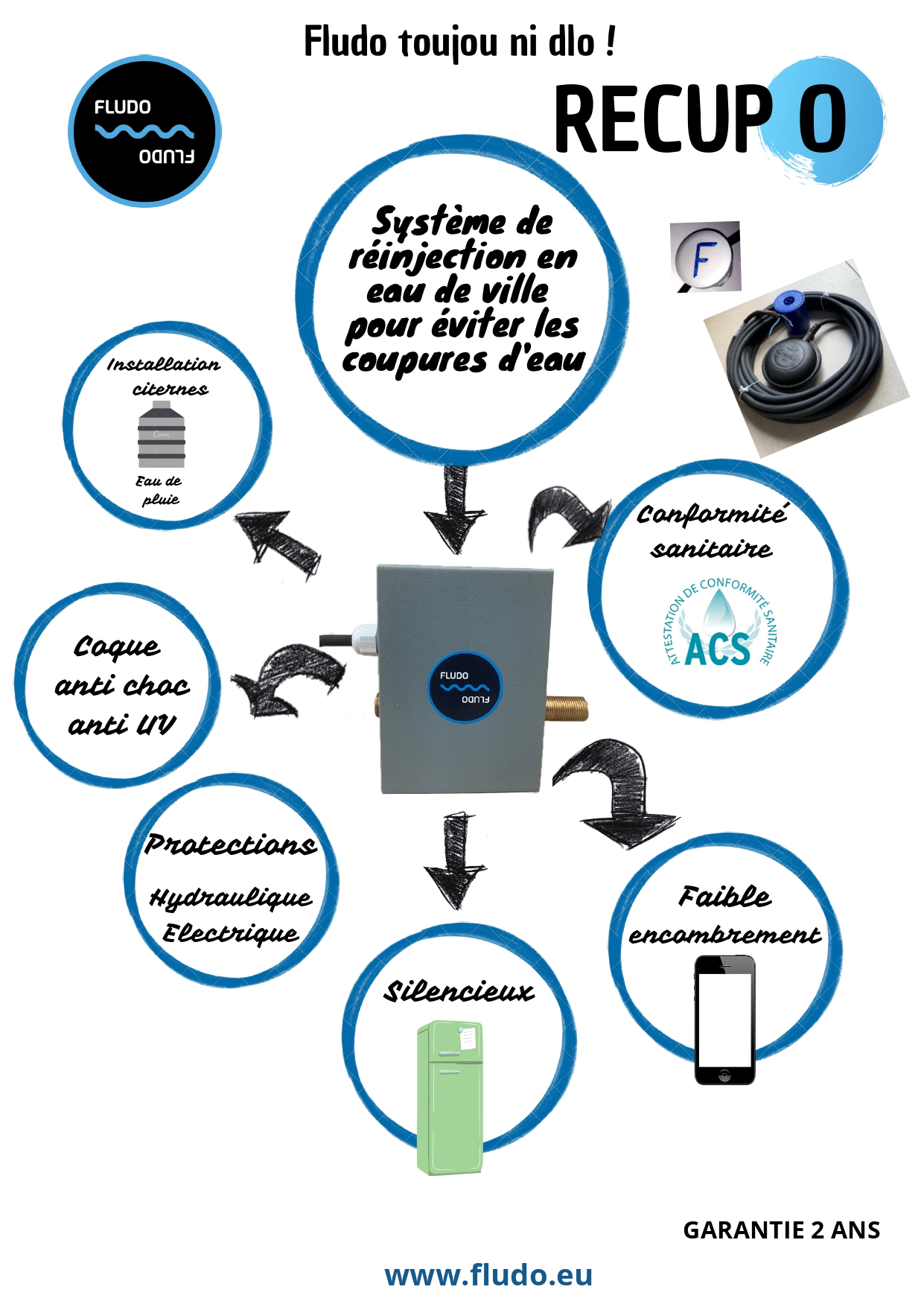 Fludo toujou ni dlo !

FLUDO
FLUDO

RECUP O

Système de réinjection en eau de ville pour éviter les coupures d'eau

F

Installation citernes

Eau de pluie

Conformité sanitaire

ATTESTATION DE CONFORMITÉ SANITAIRE
ACS

Coque anti choc anti UV

FLUDO
FLUDO

Protections
Hydraulique Electrique

Faible encombrement

Silencieux

GARANTIE 2 ANS

www.fludo.eu